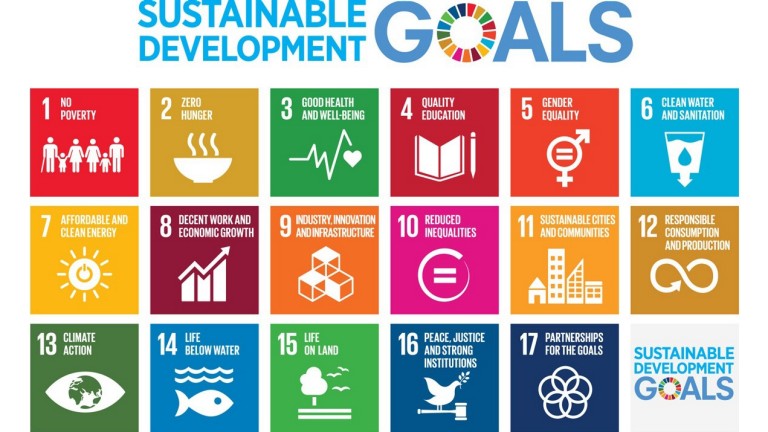 SUSTAINABLE DEVELOPMENT GOALS

1 NO POVERTY

2 ZERO HUNGER

3 GOOD HEALTH AND WELL-BEING

4 QUALITY EDUCATION

5 GENDER EQUALITY

6 CLEAN WATER AND SANITATION

7 AFFORDABLE AND CLEAN ENERGY

8 DECENT WORK AND ECONOMIC GROWTH

9 INDUSTRY, INNOVATION AND INFRASTRUCTURE

10 REDUCED INEQUALITIES

11 SUSTAINABLE CITIES AND COMMUNITIES

12 RESPONSIBLE CONSUMPTION AND PRODUCTION

13 CLIMATE ACTION

14 LIFE BELOW WATER

15 LIFE ON LAND

16 PEACE, JUSTICE AND STRONG INSTITUTIONS

17 PARTNERSHIPS FOR THE GOALS

SUSTAINABLE DEVELOPMENT GOALS